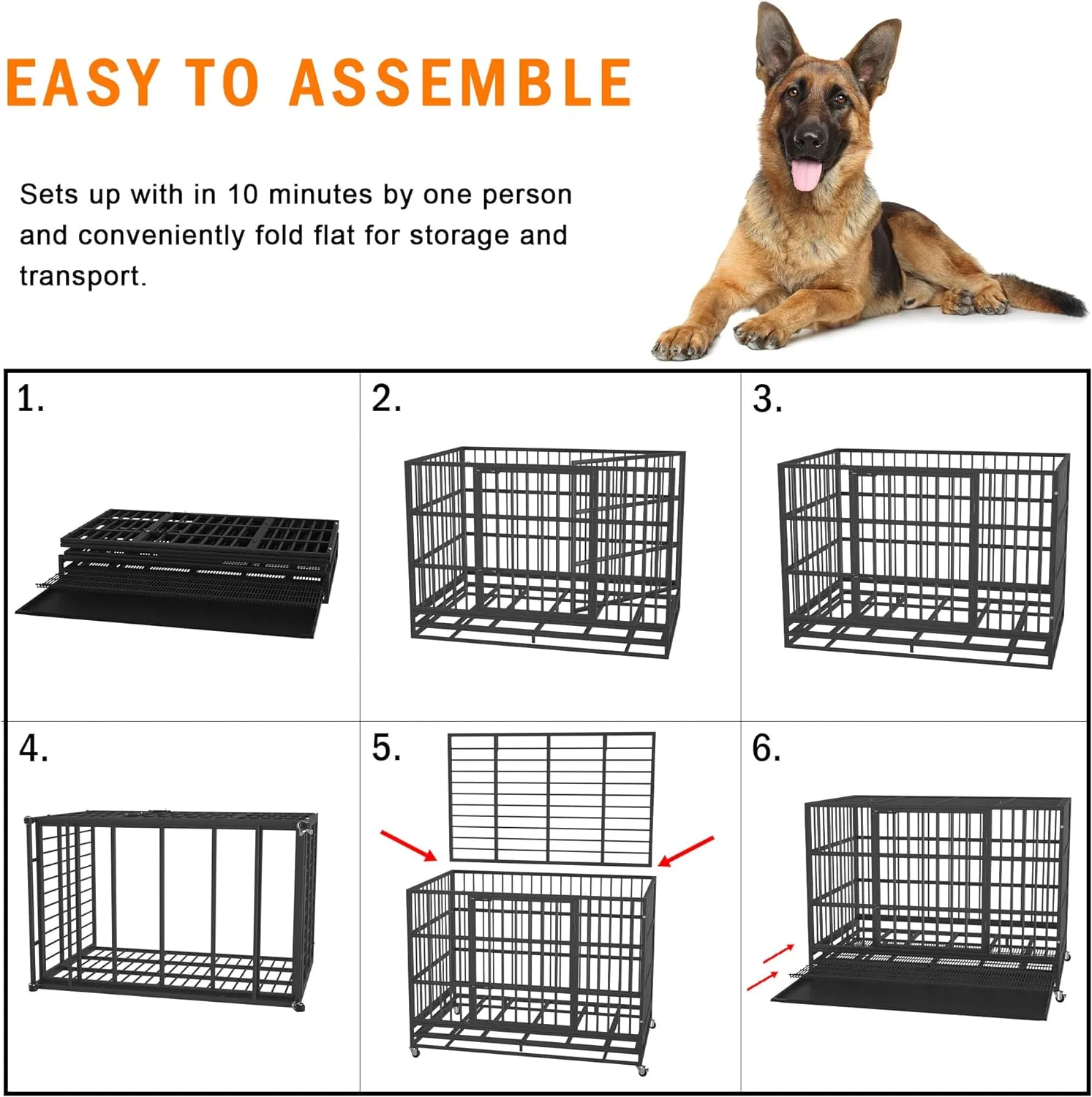 EASY TO ASSEMBLE

Sets up with in 10 minutes by one person and conveniently fold flat for storage and transport.

1.

2.

3.

4.

5.

6.